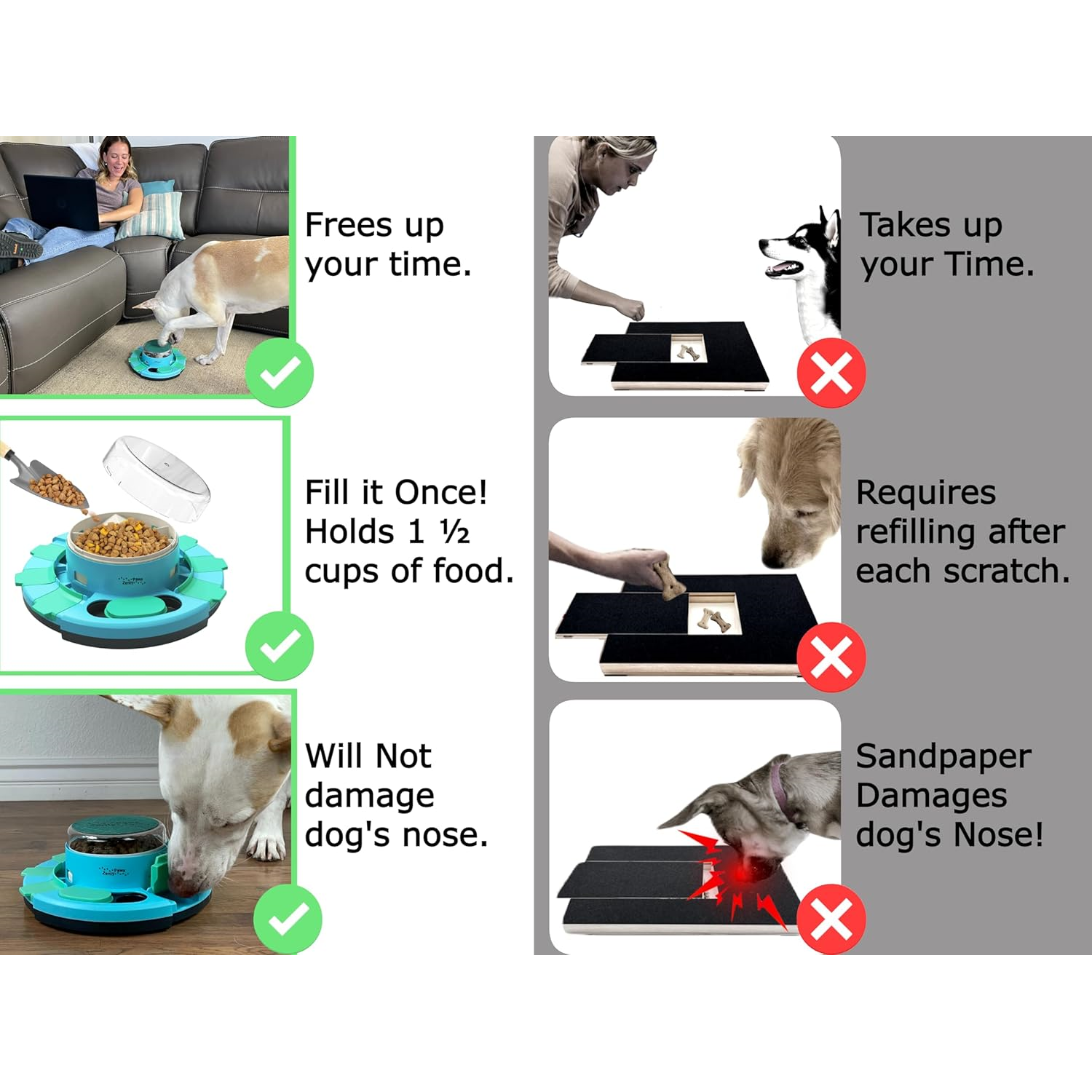 Frees up your time.

Fill it Once! Holds 1 ½ cups of food.

Will Not damage dog's nose.

Takes up your Time.

Requires refilling after each scratch.

Sandpaper Damages dog's Nose!